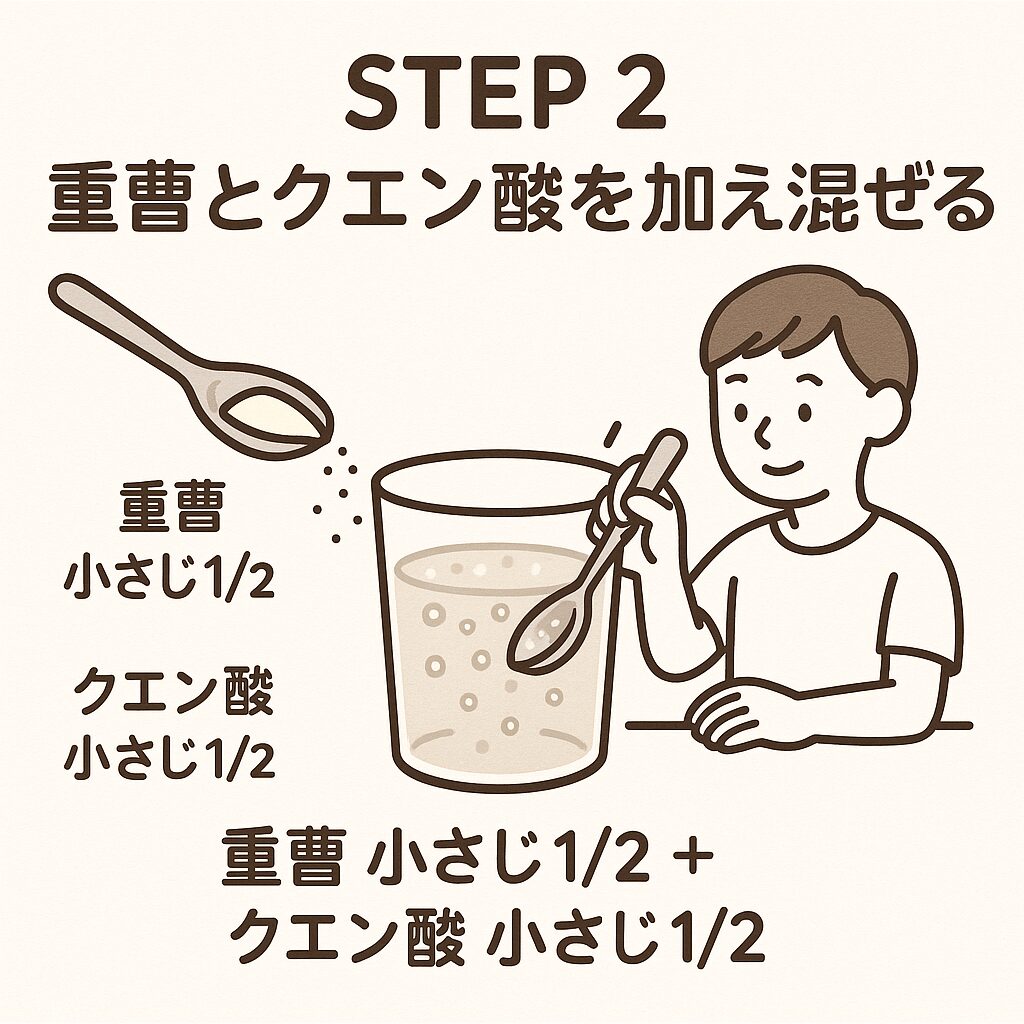 STEP 2
重曹とクエン酸を加え混ぜる

重曹
小さじ1/2

クエン酸
小さじ1/2

重曹 小さじ1/2 +
クエン酸 小さじ1/2