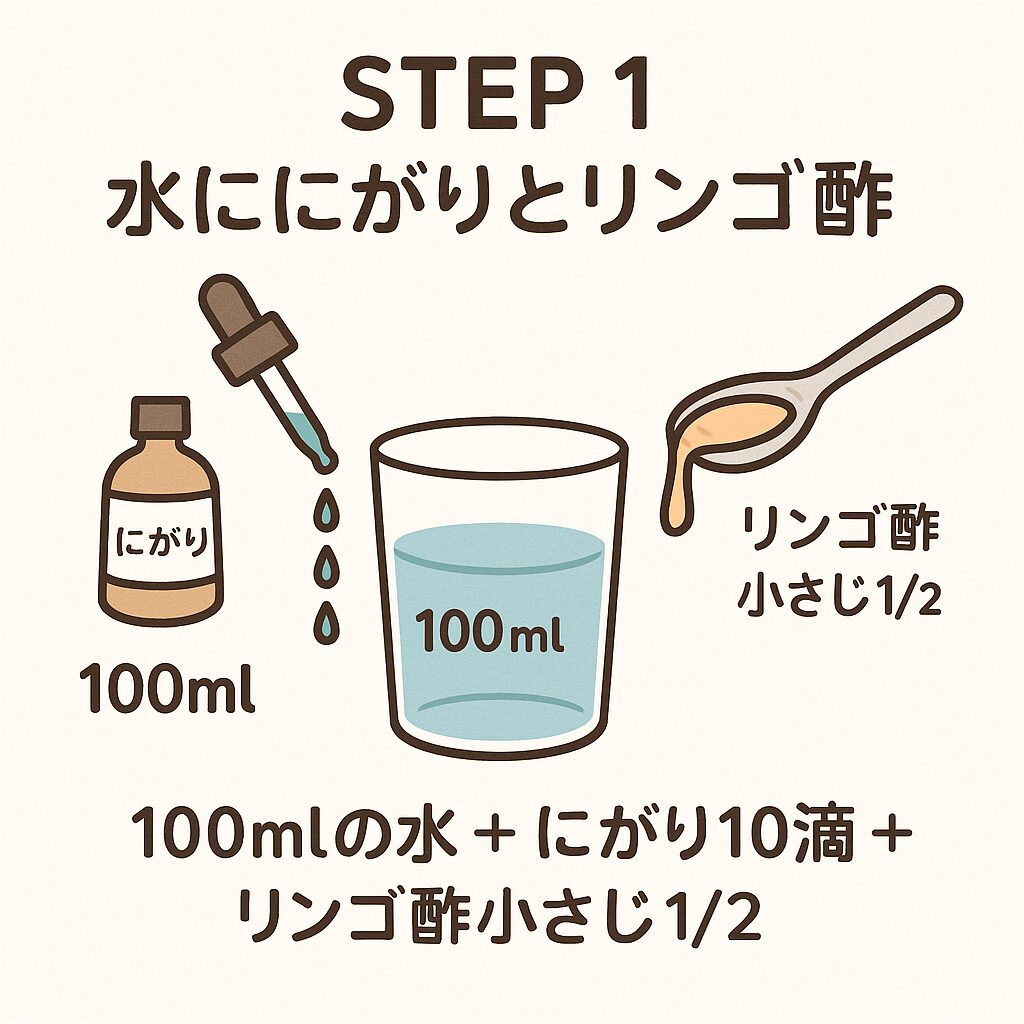 STEP 1
水ににがりとリンゴ酢

にがり

100ml

100ml

リンゴ酢
小さじ1/2

100mlの水 + にがり10滴 +
リンゴ酢小さじ1/2